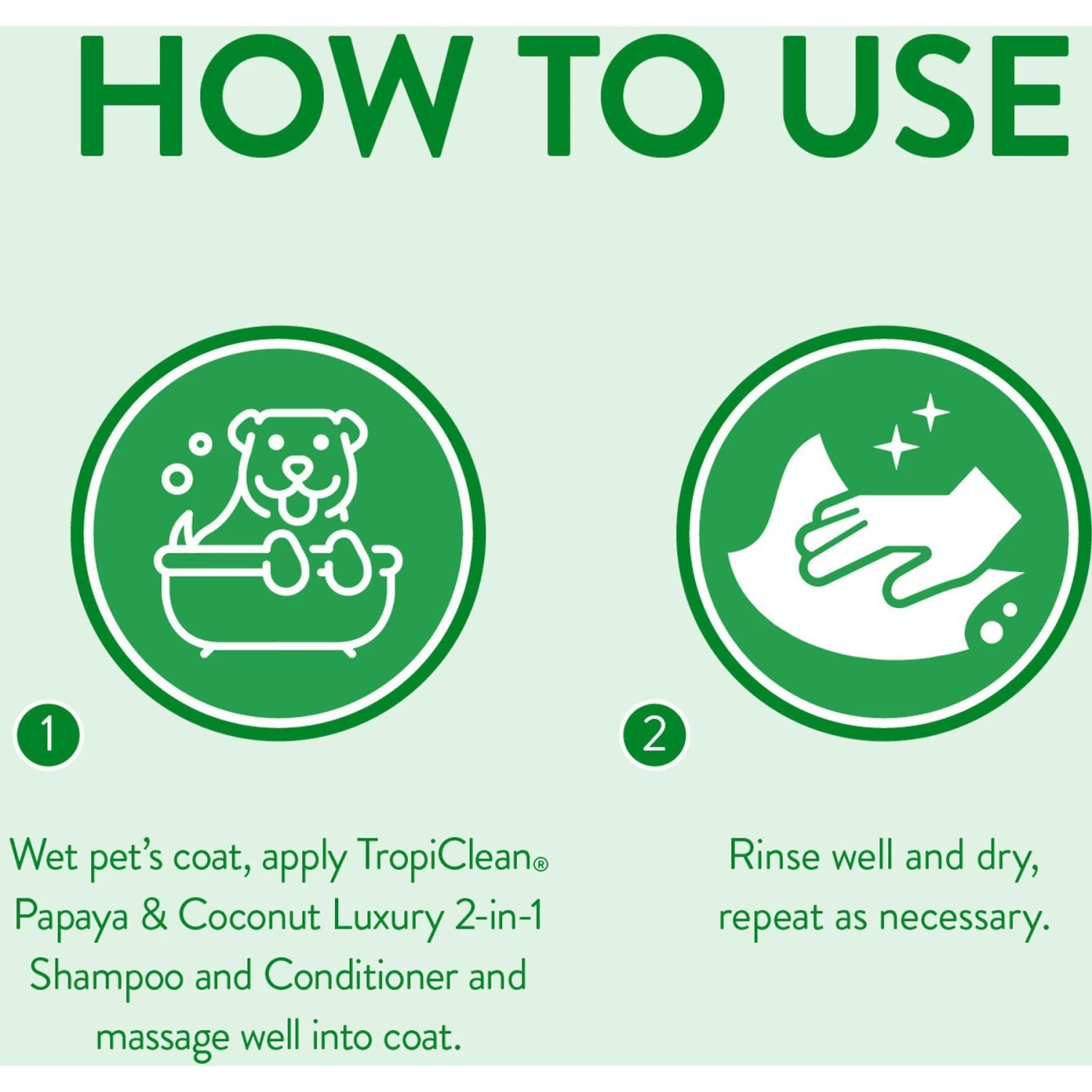 HOW TO USE

1

Wet pet's coat, apply TropiClean® Papaya & Coconut Luxury 2-in-1 Shampoo and Conditioner and massage well into coat.

2

Rinse well and dry, repeat as necessary.